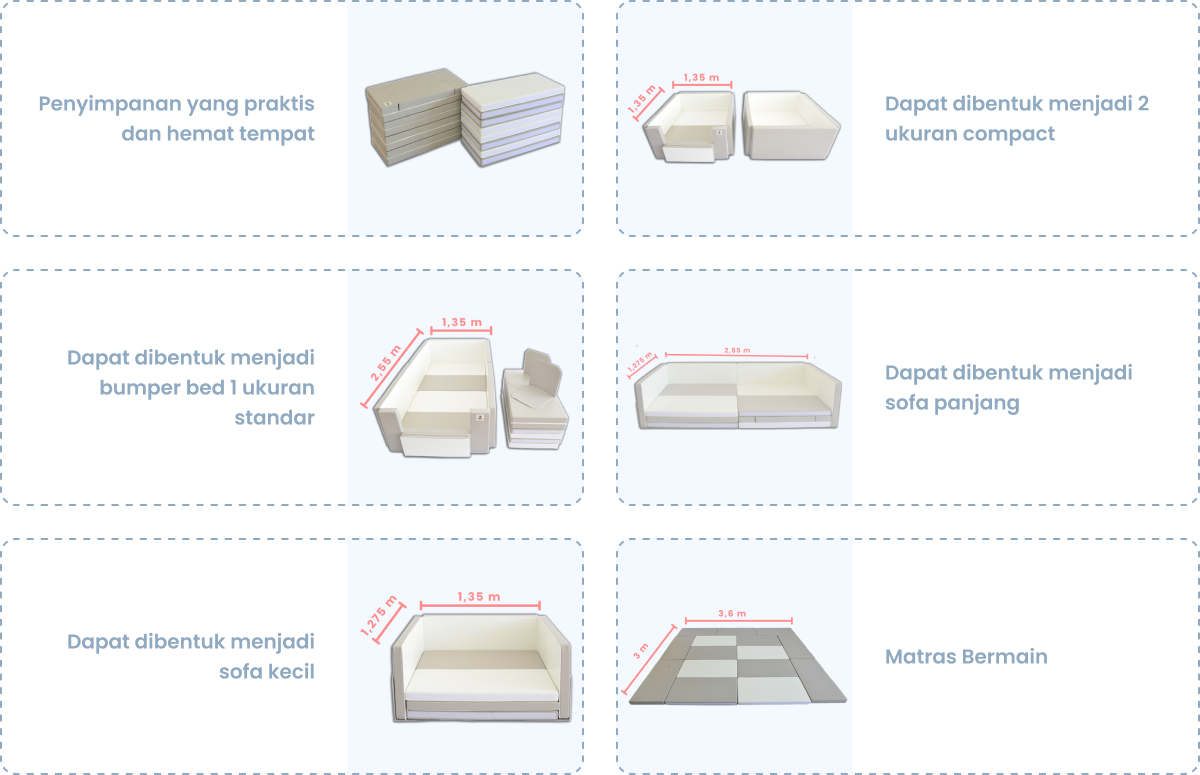 Penyimpanan yang praktis dan hemat tempat

1,35 m
1,35 m

Dapat dibentuk menjadi 2 ukuran compact

Dapat dibentuk menjadi bumper bed 1 ukuran standar

2,55 m
1,35 m

1,275 m
2,55 m

Dapat dibentuk menjadi sofa panjang

Dapat dibentuk menjadi sofa kecil

1,275 m
1,35 m

3 m
3,6 m

Matras Bermain