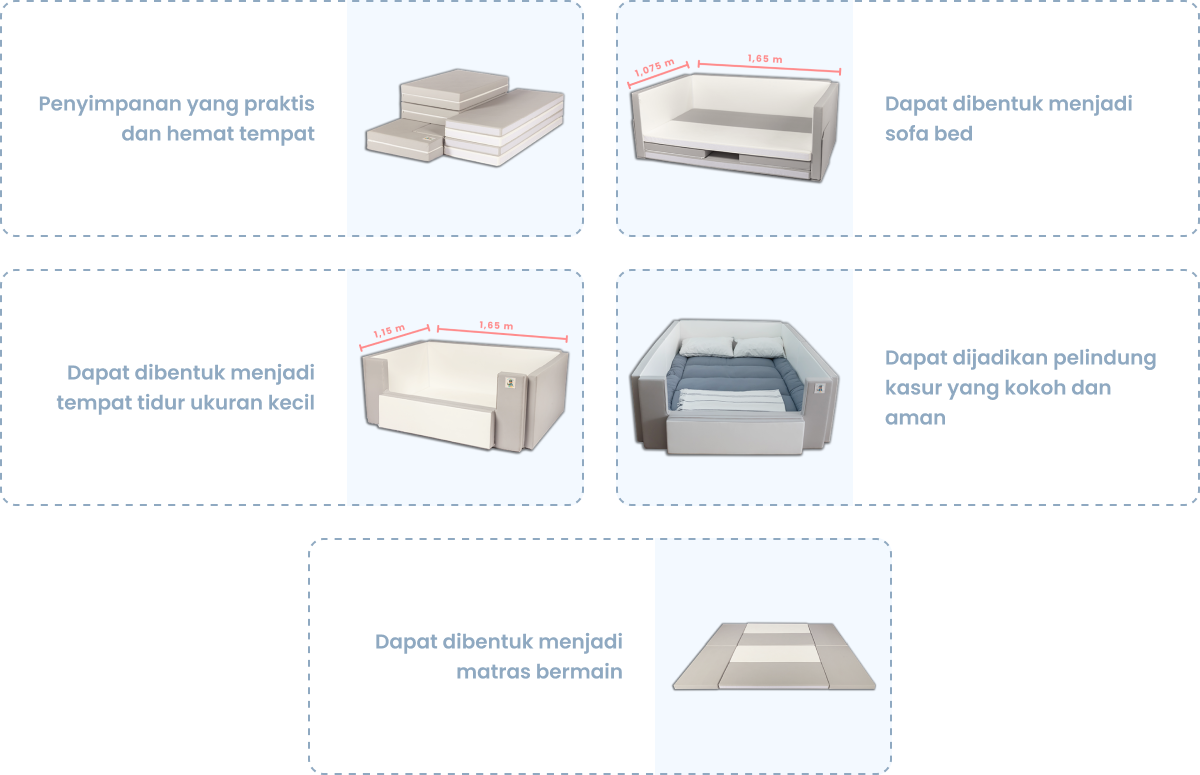 Penyimpanan yang praktis dan hemat tempat

1,075 m

1,65 m

Dapat dibentuk menjadi sofa bed

Dapat dibentuk menjadi tempat tidur ukuran kecil

1,15 m

1,65 m

Dapat dijadikan pelindung kasur yang kokoh dan aman

Dapat dibentuk menjadi matras bermain